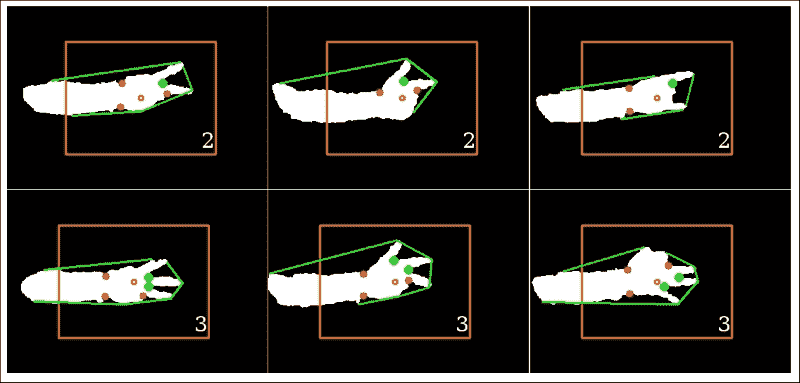 2
2
2
3
3
3